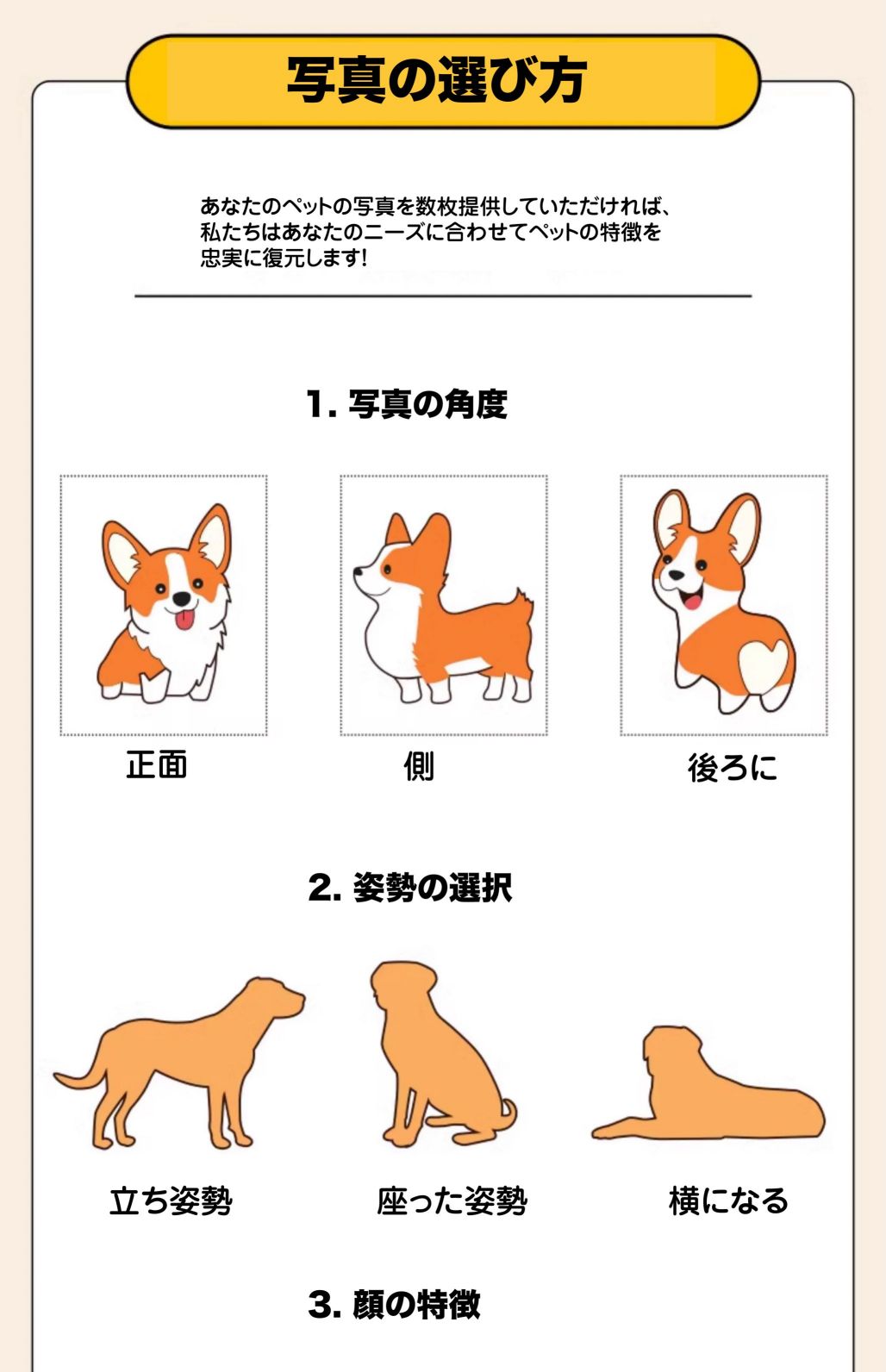 写真の選び方

あなたのペットの写真を数枚提供していただければ、私たちはあなたのニーズに合わせてペットの特徴を忠実に復元します!

1. 写真の角度

正面

側

後ろに

2. 姿勢の選択

立ち姿勢

座った姿勢

横になる

3. 顔の特徴